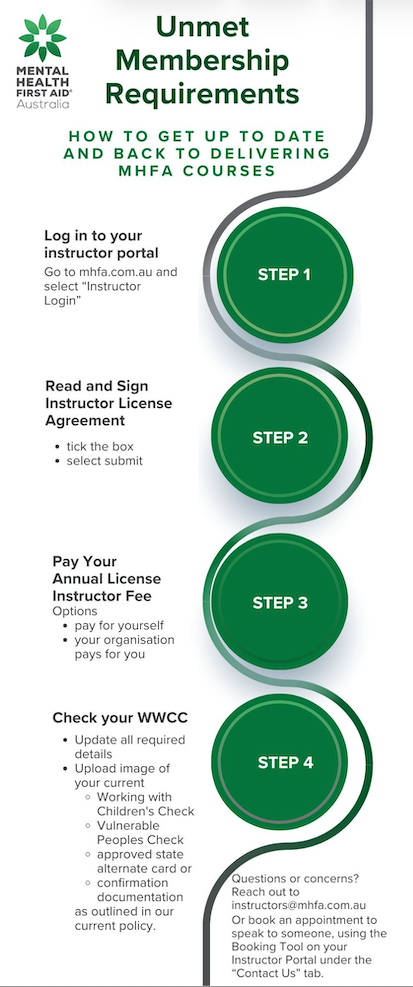 MENTAL HEALTH FIRST AID® Australia

Unmet Membership Requirements

HOW TO GET UP TO DATE AND BACK TO DELIVERING MHFA COURSES

Log in to your instructor portal

Go to mhfa.com.au and select "Instructor Login"

STEP 1

Read and Sign Instructor License Agreement

- tick the box
- select submit

STEP 2

Pay Your Annual License Instructor Fee

Options

- pay for yourself
- your organisation pays for you

STEP 3

Check your WWCC

- Update all required details
- Upload image of your current
  - Working with Children's Check
  - Vulnerable Peoples Check
  - approved state alternate card or
  - confirmation documentation

as outlined in our current policy.

STEP 4

Questions or concerns? Reach out to instructors@mhfa.com.au
Or book an appointment to speak to someone, using the Booking Tool on your Instructor Portal under the "Contact Us" tab.